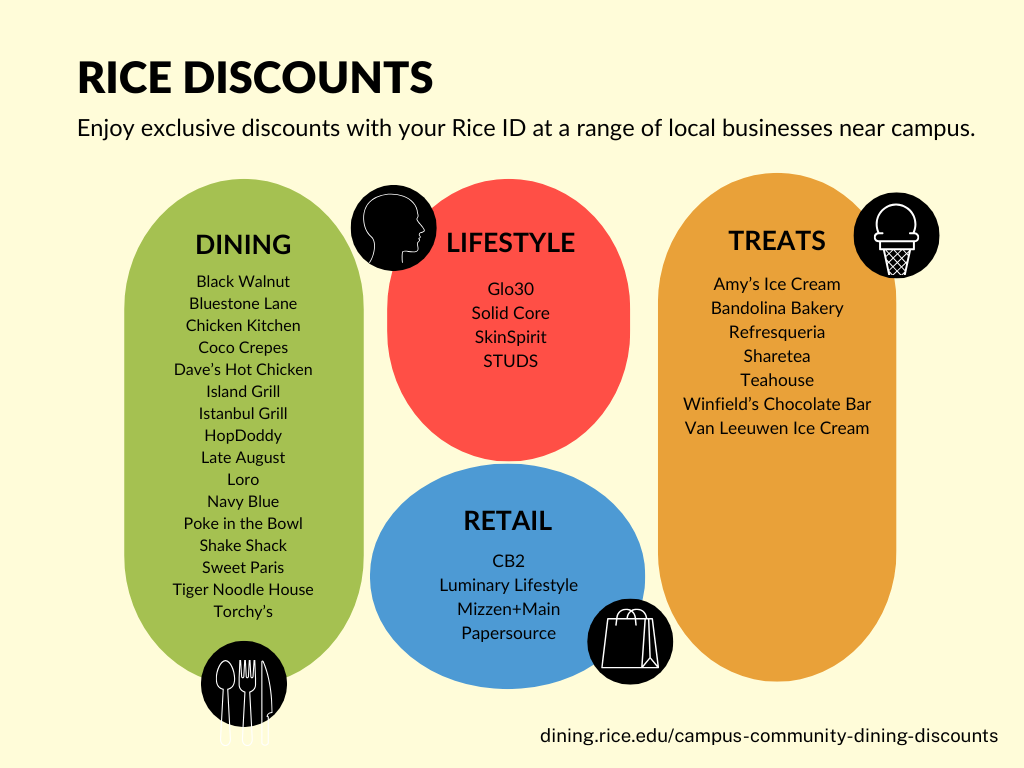 RICE DISCOUNTS

Enjoy exclusive discounts with your Rice ID at a range of local businesses near campus.

DINING

Black Walnut
Bluestone Lane
Chicken Kitchen
Coco Crepes
Dave's Hot Chicken
Island Grill
Istanbul Grill
HopDoddy
Late August
Loro
Navy Blue
Poke in the Bowl
Shake Shack
Sweet Paris
Tiger Noodle House
Torchy's

LIFESTYLE

Glo30
Solid Core
SkinSpirit
STUDS

RETAIL

CB2
Luminary Lifestyle
Mizzen+Main
Papersource

TREATS

Amy's Ice Cream
Bandolina Bakery
Refresqueria
Sharetea
Teahouse
Winfield's Chocolate Bar
Van Leeuwen Ice Cream

dining.rice.edu/campus-community-dining-discounts